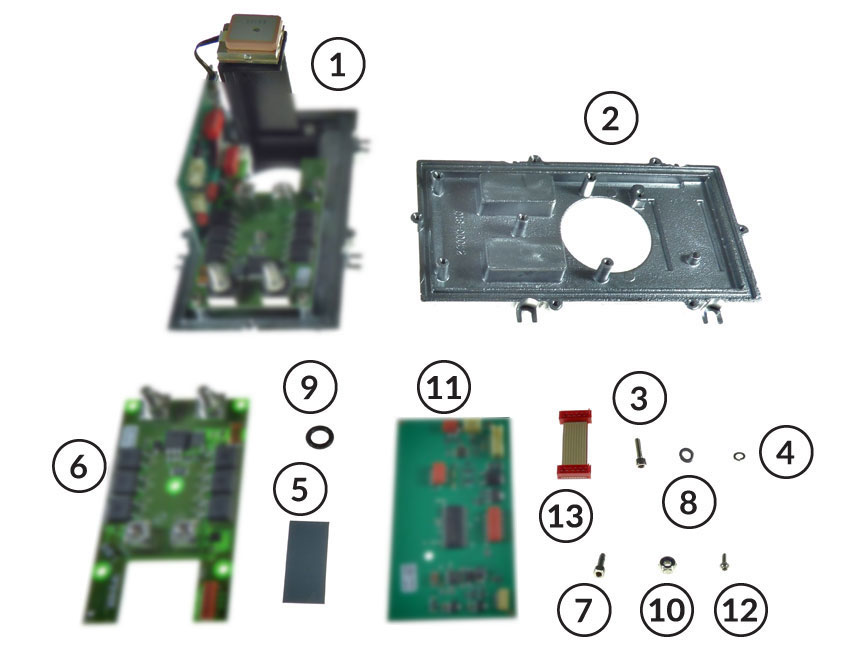 1
2
9
11
3
4
6
5
8
13
7
10
12