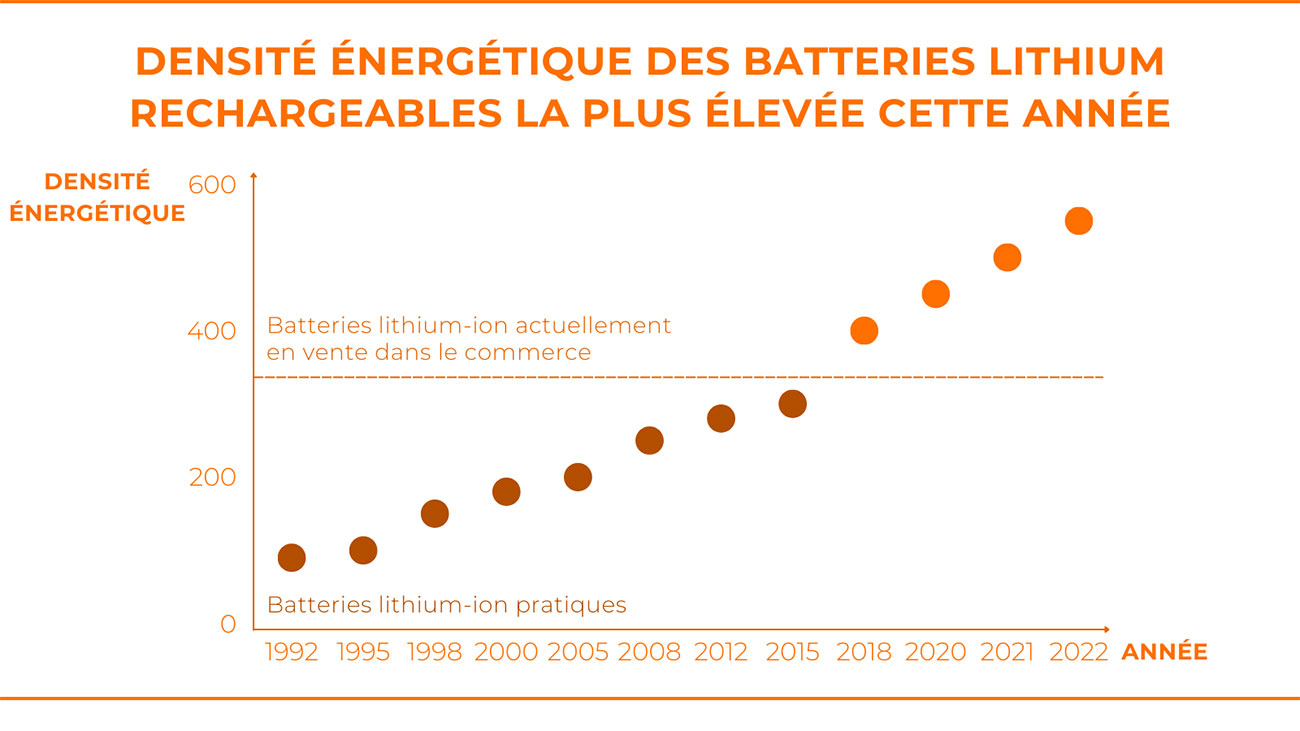 DENSITÉ ÉNERGÉTIQUE DES BATTERIES LITHIUM RECHARGEABLES LA PLUS ÉLEVÉE CETTE ANNÉE

DENSITÉ ÉNERGÉTIQUE

600

400

200

0

Batteries lithium-ion actuellement en vente dans le commerce

Batteries lithium-ion pratiques

1992 1995 1998 2000 2005 2008 2012 2015 2018 2020 2021 2022

ANNÉE