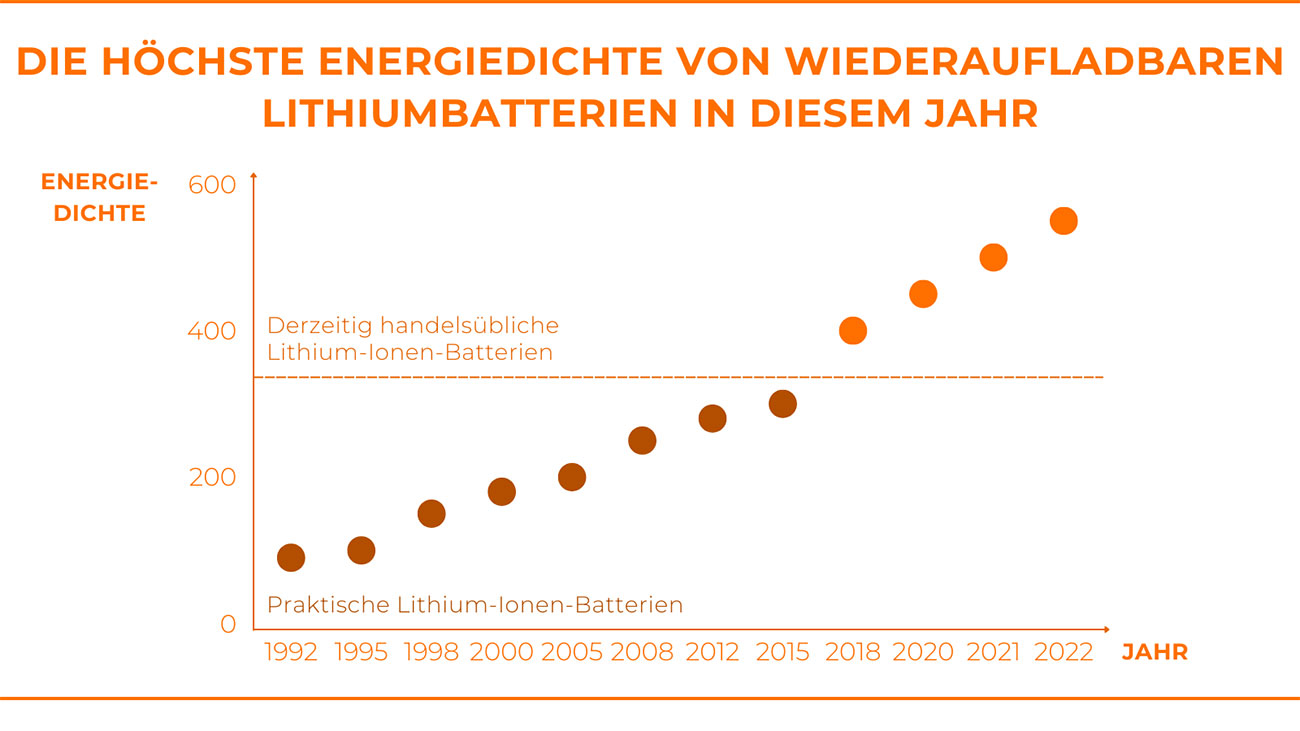 DIE HÖCHSTE ENERGIEDICHTE VON WIEDERAUFLADBAREN LITHIUMBATTERIEN IN DIESEM JAHR

ENERGIE-DICHTE

600

400

200

0

Derzeitig handelsübliche Lithium-Ionen-Batterien

Praktische Lithium-Ionen-Batterien

1992 1995 1998 2000 2005 2008 2012 2015 2018 2020 2021 2022

JAHR