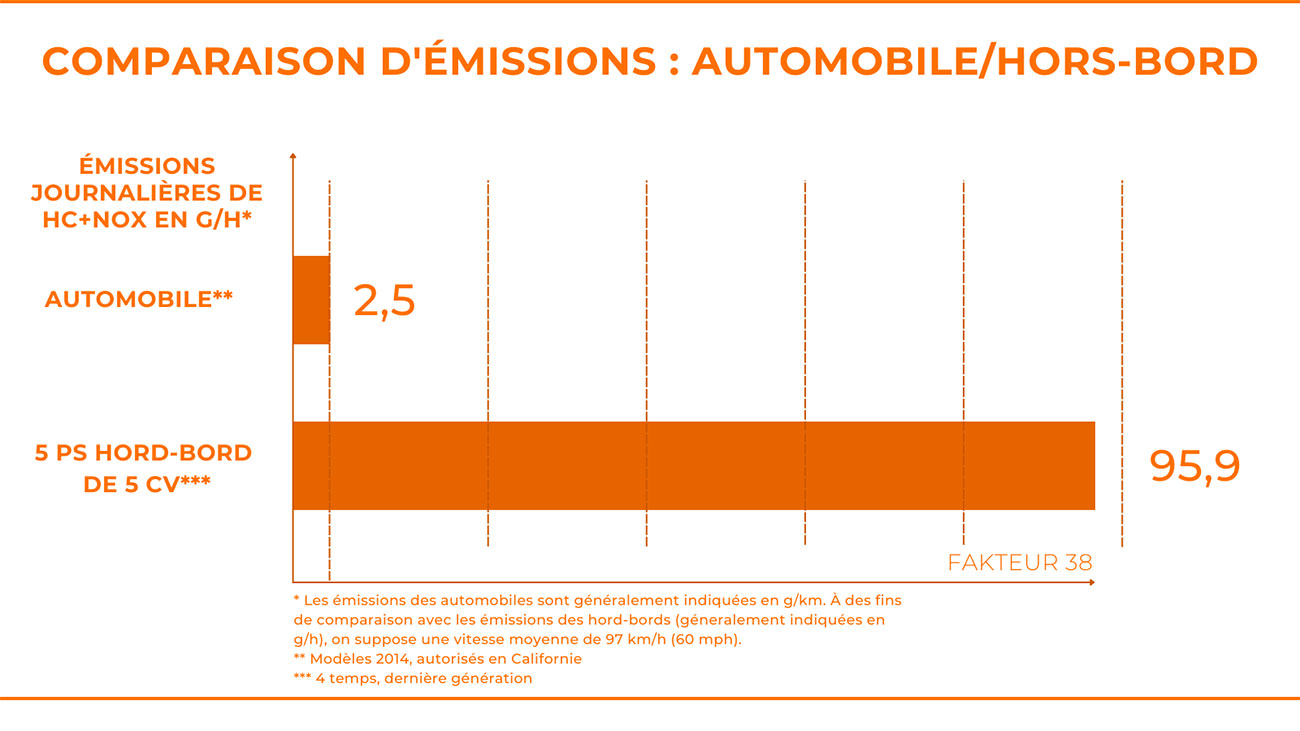 COMPARAISON D'ÉMISSIONS : AUTOMOBILE/HORS-BORD

ÉMISSIONS JOURNALIÈRES DE HC+NOX EN G/H*

AUTOMOBILE**

2,5

5 PS HORD-BORD DE 5 CV***

95,9

FAKTEUR 38

* Les émissions des automobiles sont généralement indiquées en g/km. À des fins de comparaison avec les émissions des hord-bords (géneralement indiquées en g/h), on suppose une vitesse moyenne de 97 km/h (60 mph).
** Modèles 2014, autorisés en Californie
*** 4 temps, dernière génération