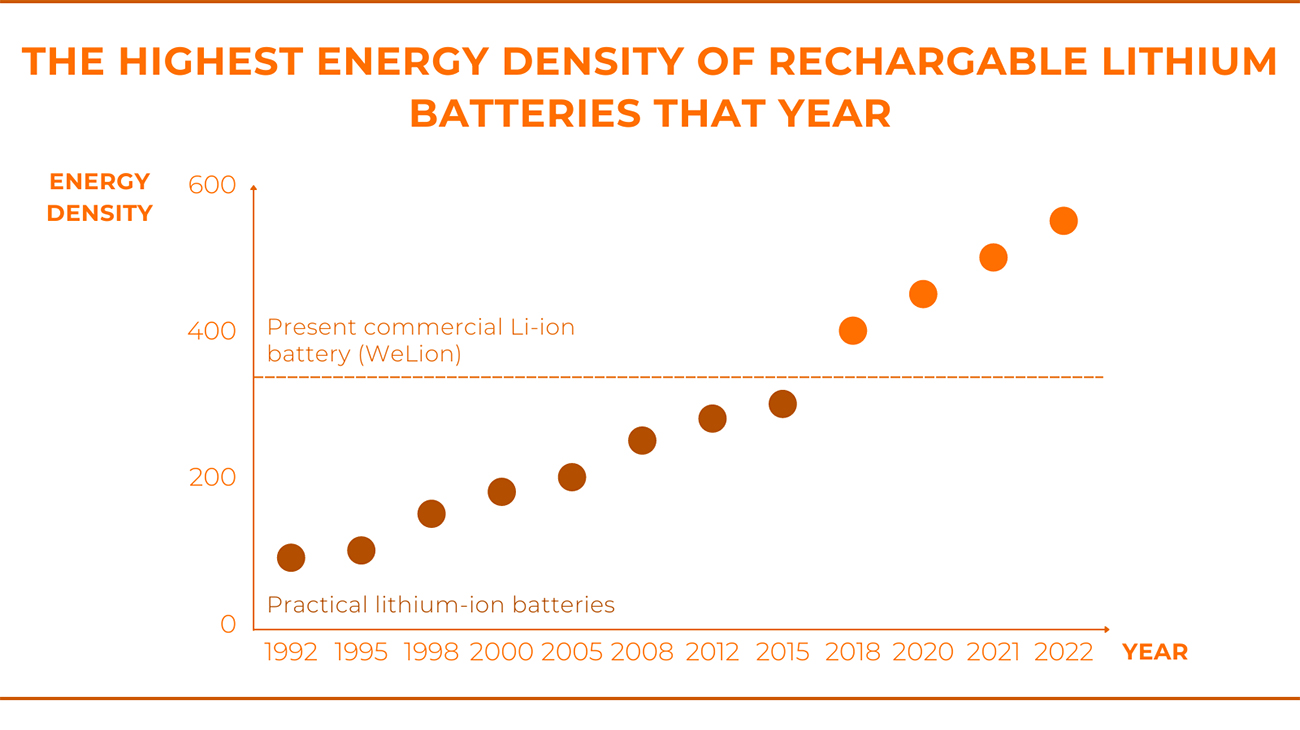 THE HIGHEST ENERGY DENSITY OF RECHARGABLE LITHIUM BATTERIES THAT YEAR

ENERGY DENSITY

600

400

200

0

Present commercial Li-ion battery (WeLion)

Practical lithium-ion batteries

1992 1995 1998 2000 2005 2008 2012 2015 2018 2020 2021 2022

YEAR