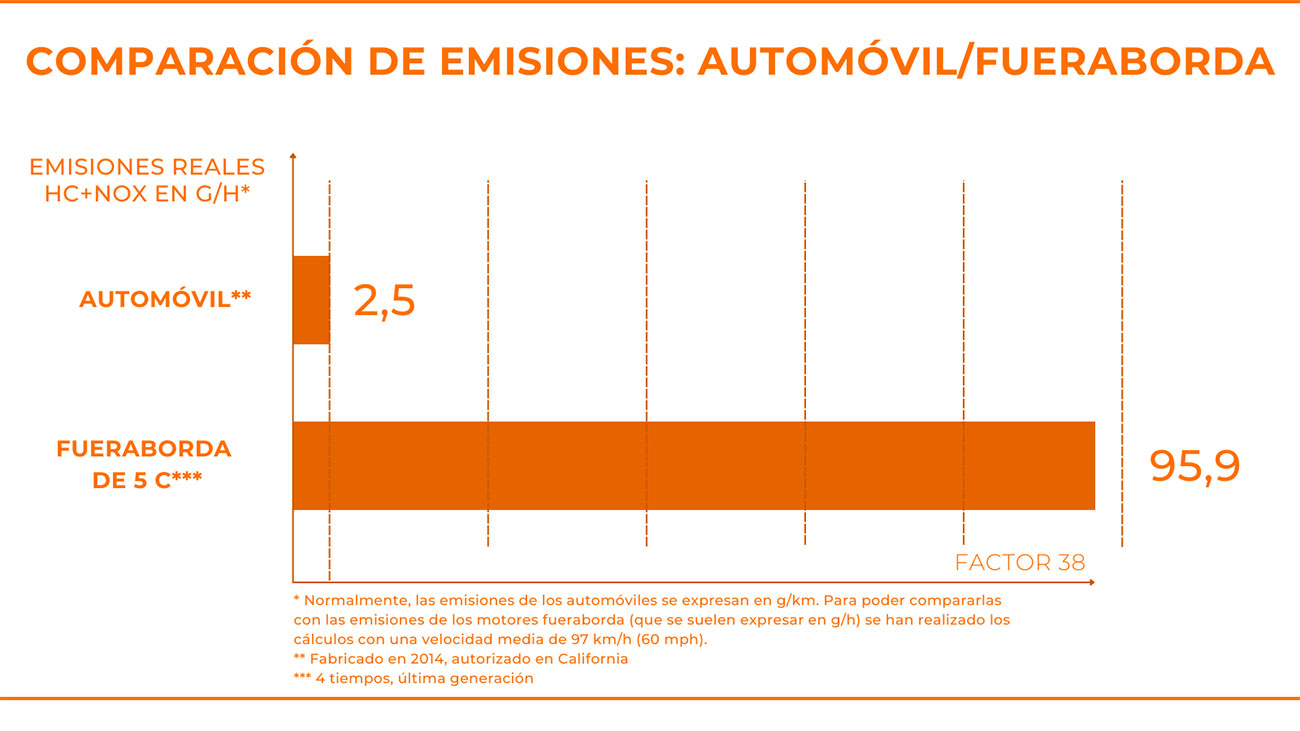 COMPARACIÓN DE EMISIONES: AUTOMÓVIL/FUERABORDA

EMISIONES REALES HC+NOX EN G/H*

AUTOMÓVIL**

2,5

FUERABORDA DE 5 C***

95,9

FACTOR 38

* Normalmente, las emisiones de los automóviles se expresan en g/km. Para poder compararlas con las emisiones de los motores fueraborda (que se suelen expresar en g/h) se han realizado los cálculos con una velocidad media de 97 km/h (60 mph).
** Fabricado en 2014, autorizado en California
*** 4 tiempos, última generación