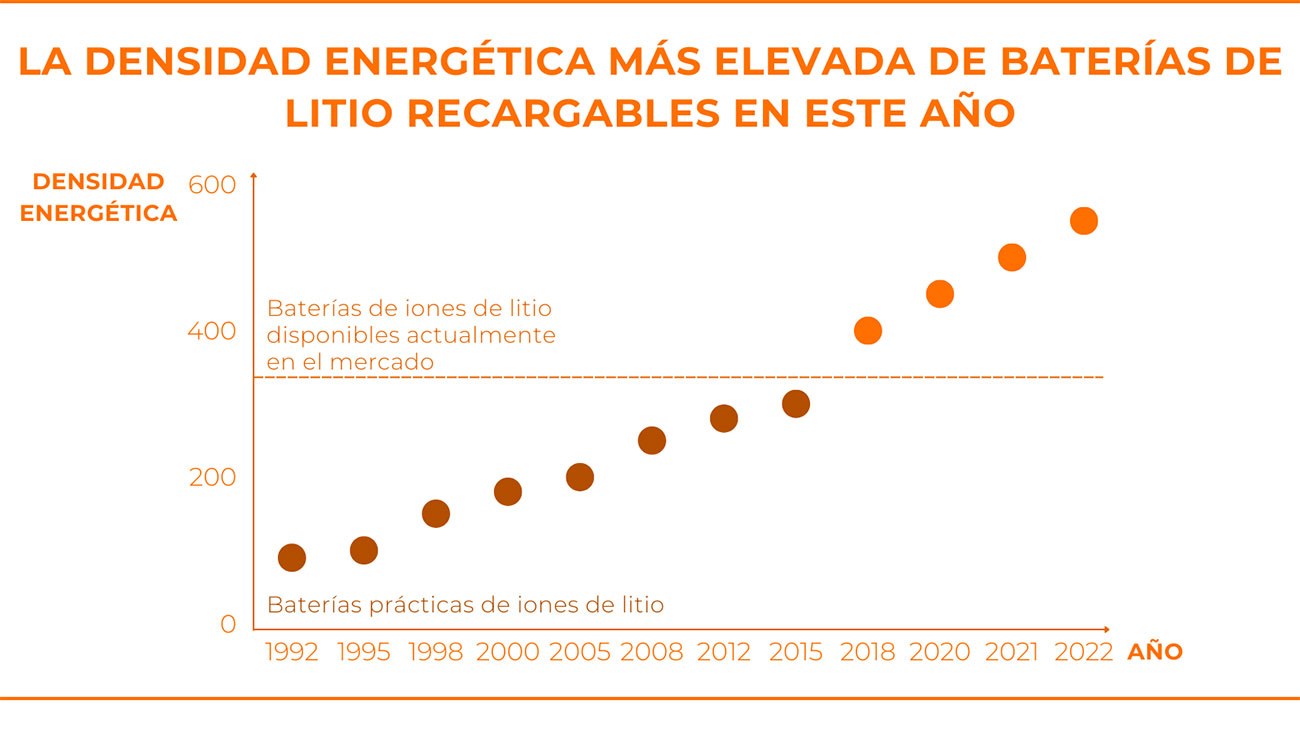 LA DENSIDAD ENERGÉTICA MÁS ELEVADA DE BATERÍAS DE LITIO RECARGABLES EN ESTE AÑO

DENSIDAD ENERGÉTICA

600

400

200

0

Baterías de iones de litio disponibles actualmente en el mercado

Baterías prácticas de iones de litio

1992 1995 1998 2000 2005 2008 2012 2015 2018 2020 2021 2022 AÑO